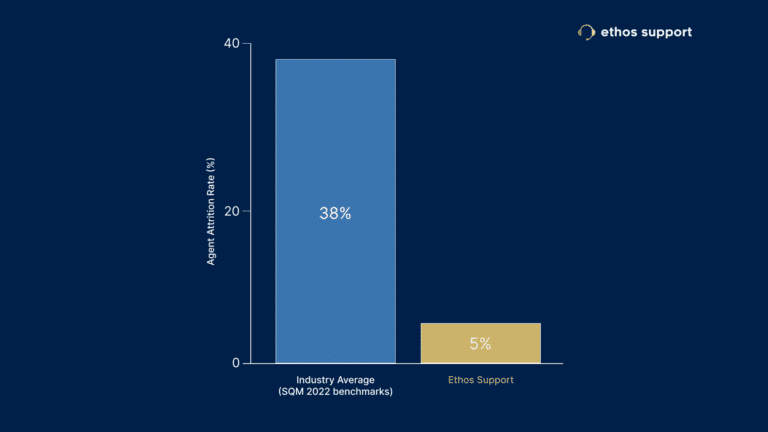 ethos support

Agent Attrition Rate (%)

40

20

0

38%

5%

Industry Average
(SQM 2022 benchmarks)

Ethos Support